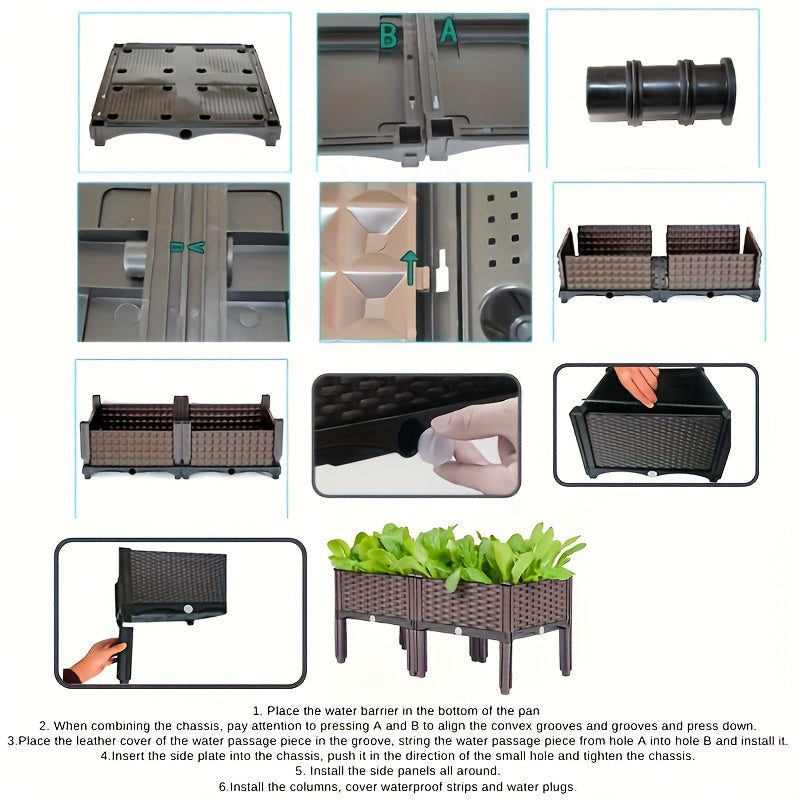 B A

1. Place the water barrier in the bottom of the pan
2. When combining the chassis, pay attention to pressing A and B to align the convex grooves and grooves and press down.
3.Place the leather cover of the water passage piece in the groove, string the water passage piece from hole A into hole B and install it.
4.Insert the side plate into the chassis, push it in the direction of the small hole and tighten the chassis.
5. Install the side panels all around.
6.Install the columns, cover waterproof strips and water plugs.