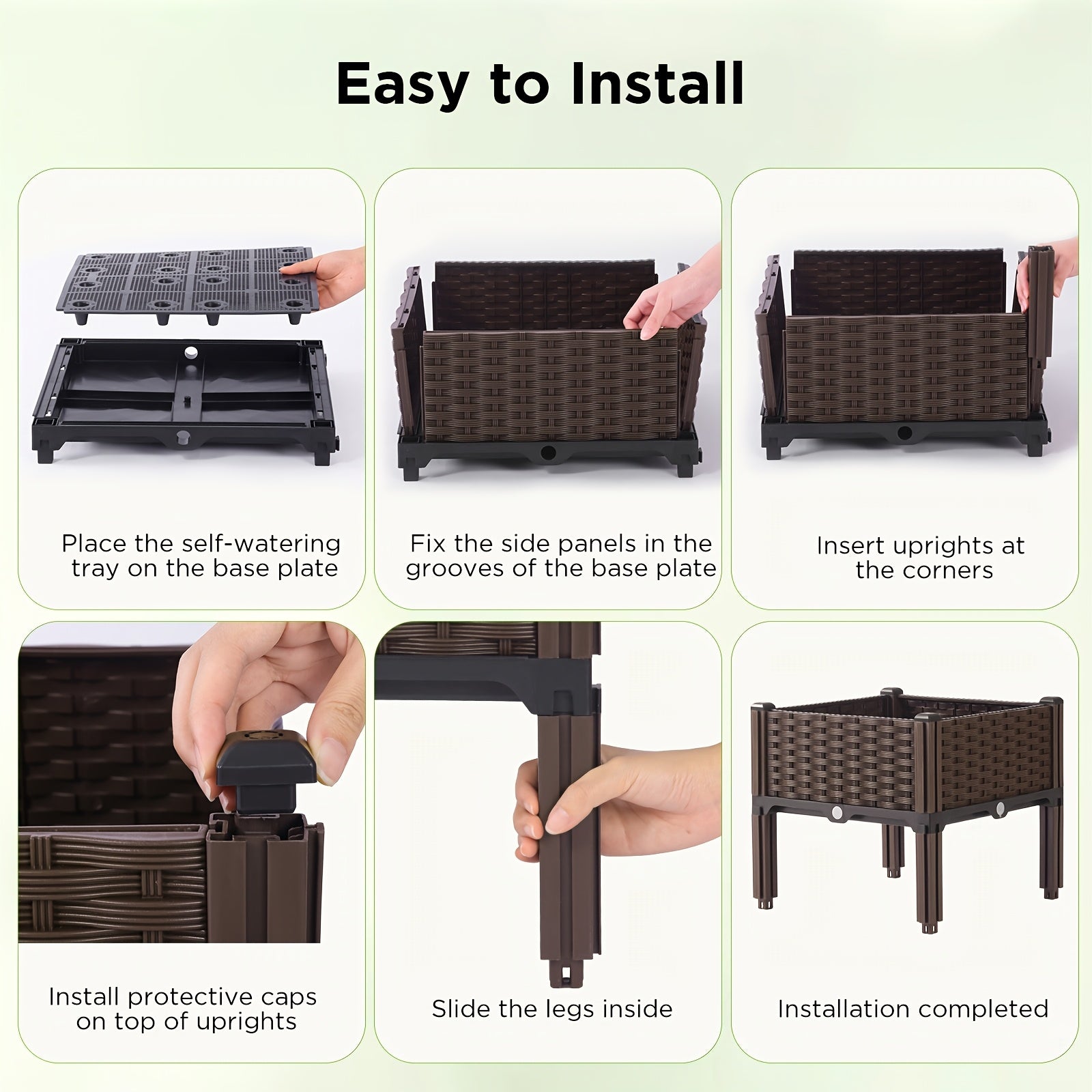 Easy to Install

Place the self-watering tray on the base plate

Fix the side panels in the grooves of the base plate

Insert uprights at the corners

Install protective caps on top of uprights

Slide the legs inside

Installation completed