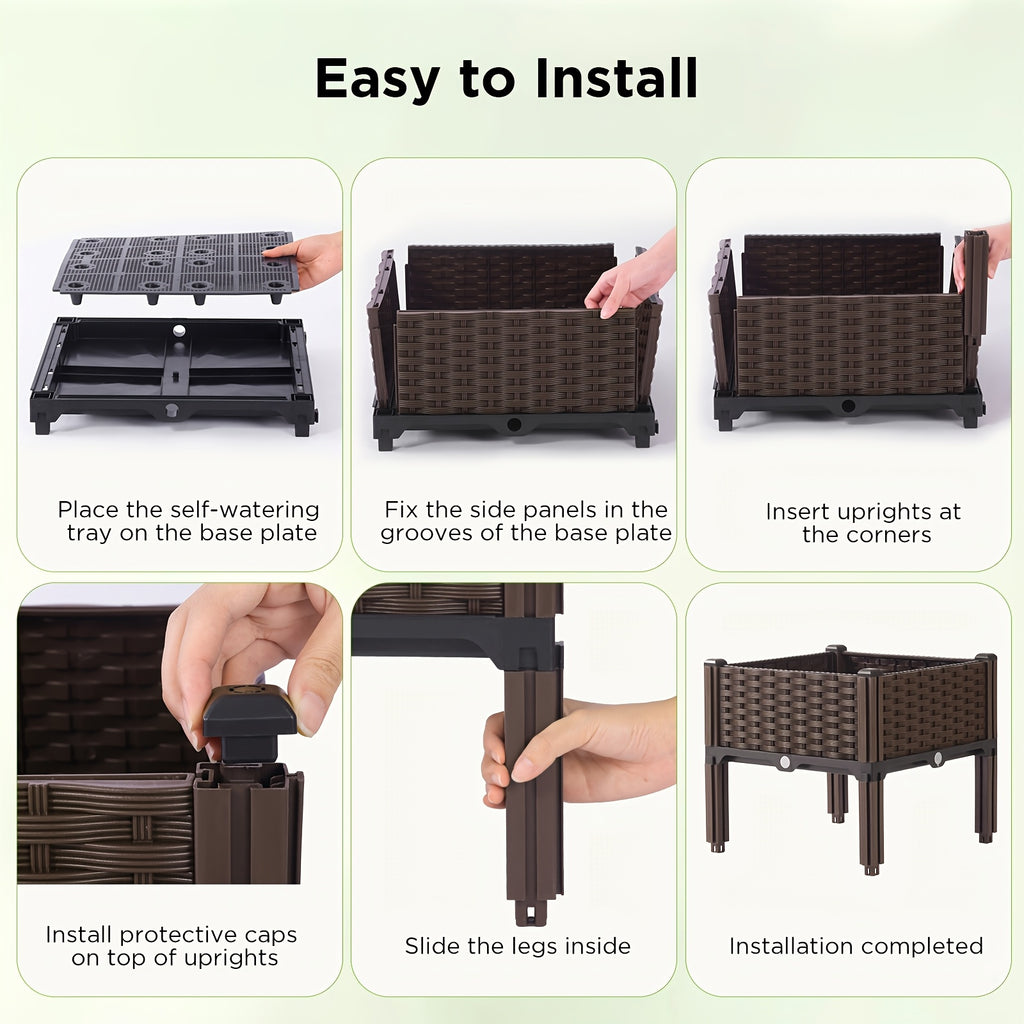 Easy to Install

Place the self-watering tray on the base plate

Fix the side panels in the grooves of the base plate

Insert uprights at the corners

Install protective caps on top of uprights

Slide the legs inside

Installation completed